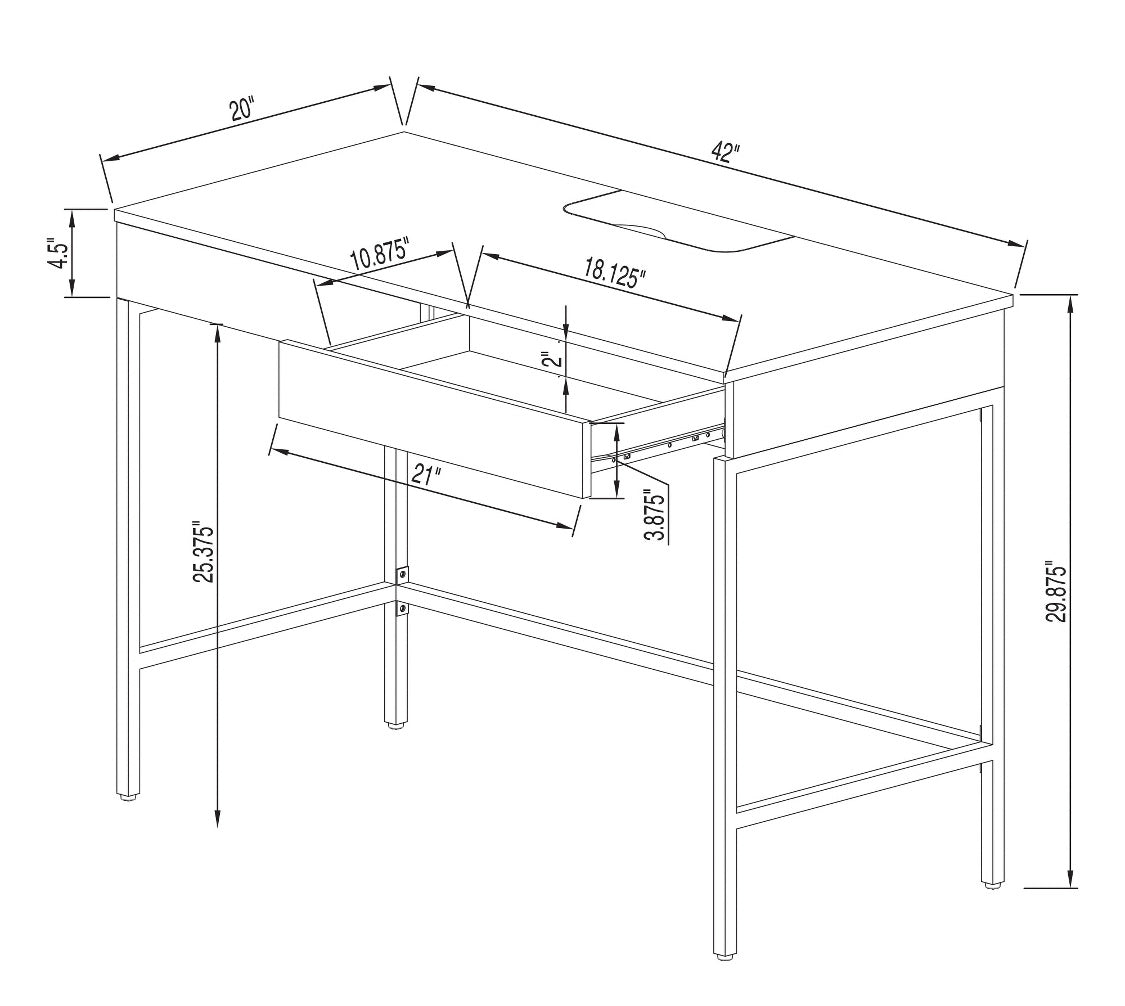 20"

42"

4.5"

10.875"

18.125"

2"

21"

3.875"

25.375"

29.875"