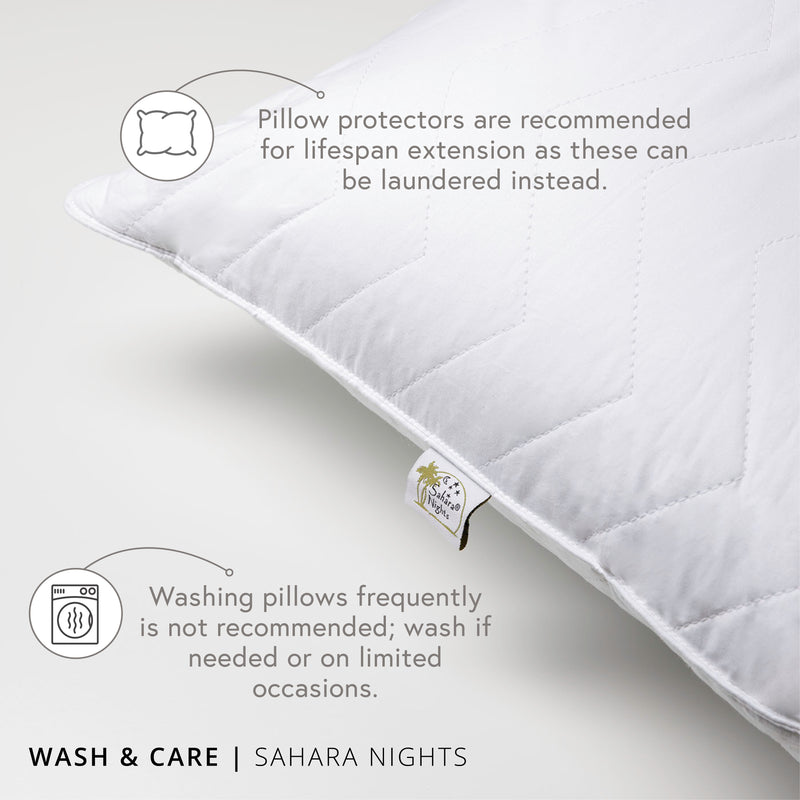 Pillow protectors are recommended for lifespan extension as these can be laundered instead.

Sahara® Nights

Washing pillows frequently is not recommended; wash if needed or on limited occasions.

WASH & CARE | SAHARA NIGHTS