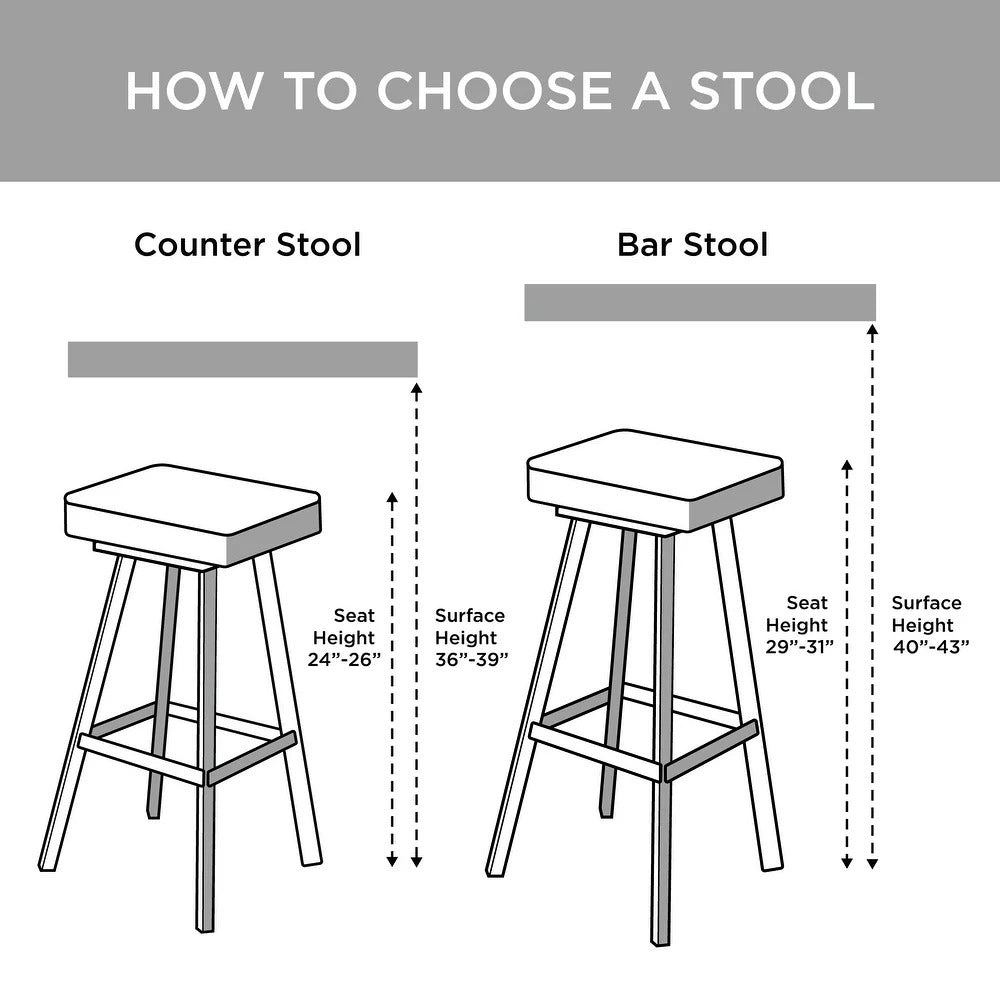 HOW TO CHOOSE A STOOL

Counter Stool

Seat Height 24”-26”

Surface Height 36”-39”

Bar Stool

Seat Height 29”-31”

Surface Height 40”-43”