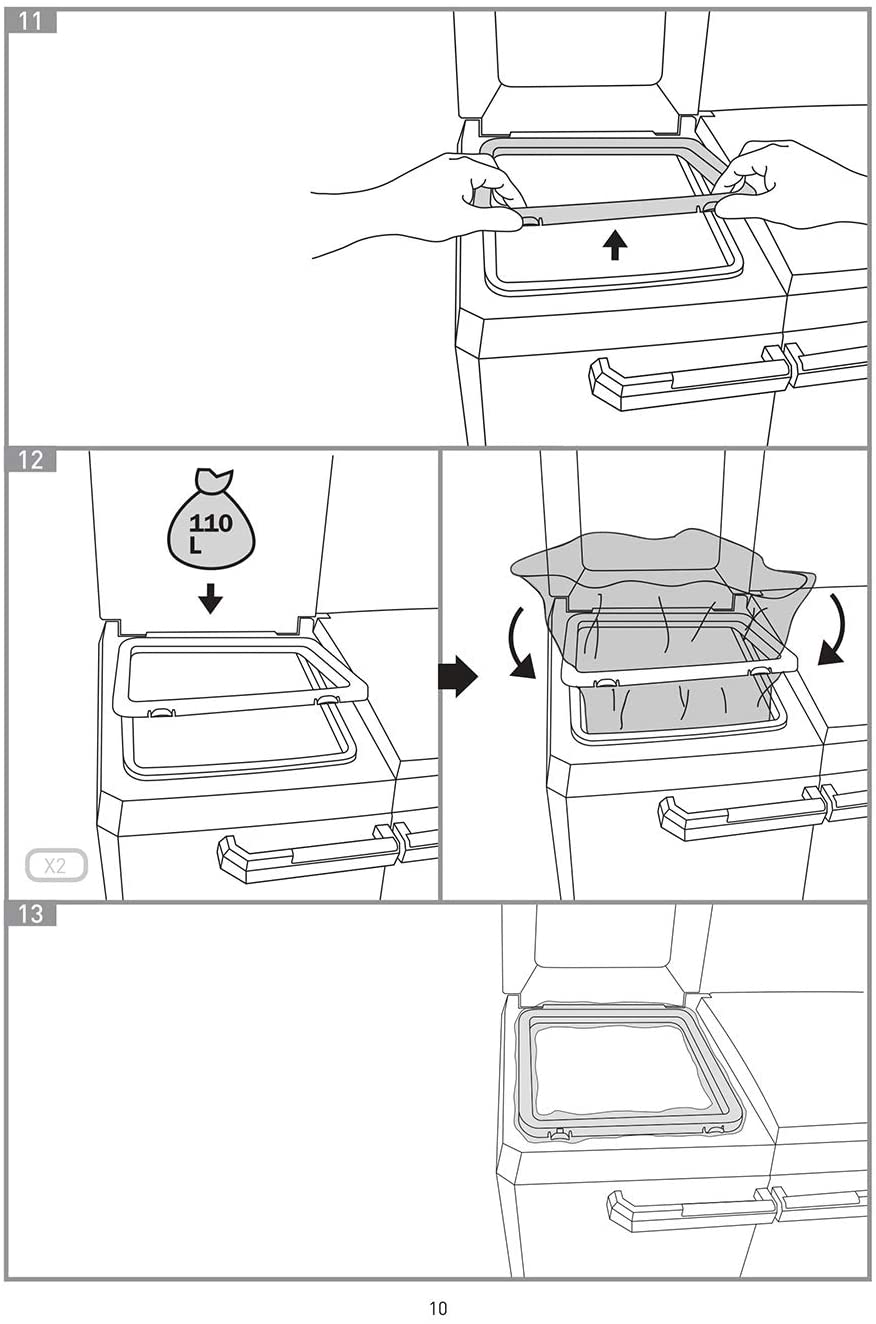 11

12

110 L

X2

13

10