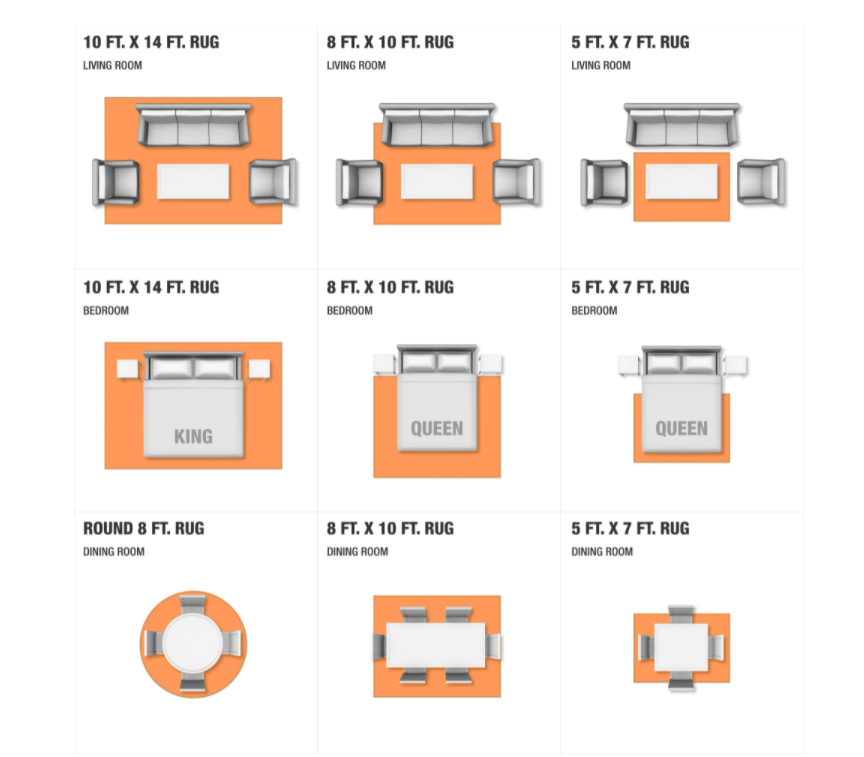 10 FT. X 14 FT. RUG
LIVING ROOM

8 FT. X 10 FT. RUG
LIVING ROOM

5 FT. X 7 FT. RUG
LIVING ROOM

10 FT. X 14 FT. RUG
BEDROOM

KING

8 FT. X 10 FT. RUG
BEDROOM

QUEEN

5 FT. X 7 FT. RUG
BEDROOM

QUEEN

ROUND 8 FT. RUG
DINING ROOM

8 FT. X 10 FT. RUG
DINING ROOM

5 FT. X 7 FT. RUG
DINING ROOM