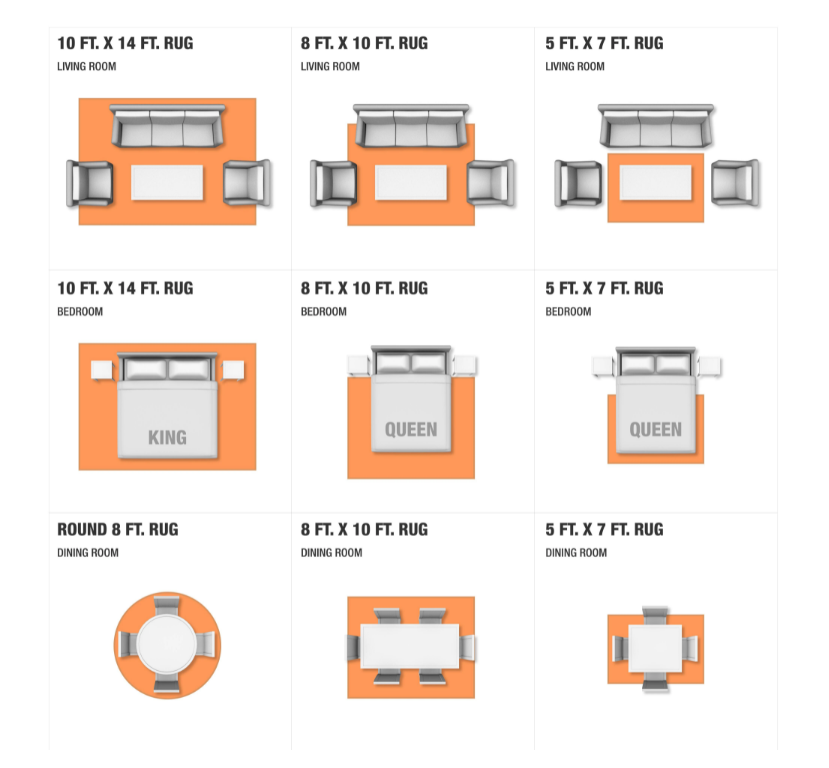 10 FT. X 14 FT. RUG
LIVING ROOM

8 FT. X 10 FT. RUG
LIVING ROOM

5 FT. X 7 FT. RUG
LIVING ROOM

10 FT. X 14 FT. RUG
BEDROOM

KING

8 FT. X 10 FT. RUG
BEDROOM

QUEEN

5 FT. X 7 FT. RUG
BEDROOM

QUEEN

ROUND 8 FT. RUG
DINING ROOM

8 FT. X 10 FT. RUG
DINING ROOM

5 FT. X 7 FT. RUG
DINING ROOM