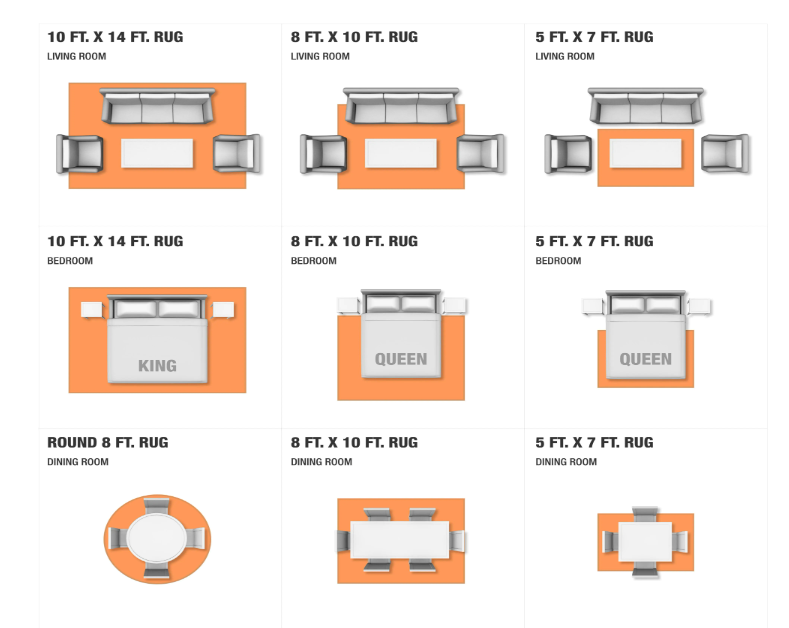 10 FT. X 14 FT. RUG
LIVING ROOM

8 FT. X 10 FT. RUG
LIVING ROOM

5 FT. X 7 FT. RUG
LIVING ROOM

10 FT. X 14 FT. RUG
BEDROOM

KING

8 FT. X 10 FT. RUG
BEDROOM

QUEEN

5 FT. X 7 FT. RUG
BEDROOM

QUEEN

ROUND 8 FT. RUG
DINING ROOM

8 FT. X 10 FT. RUG
DINING ROOM

5 FT. X 7 FT. RUG
DINING ROOM