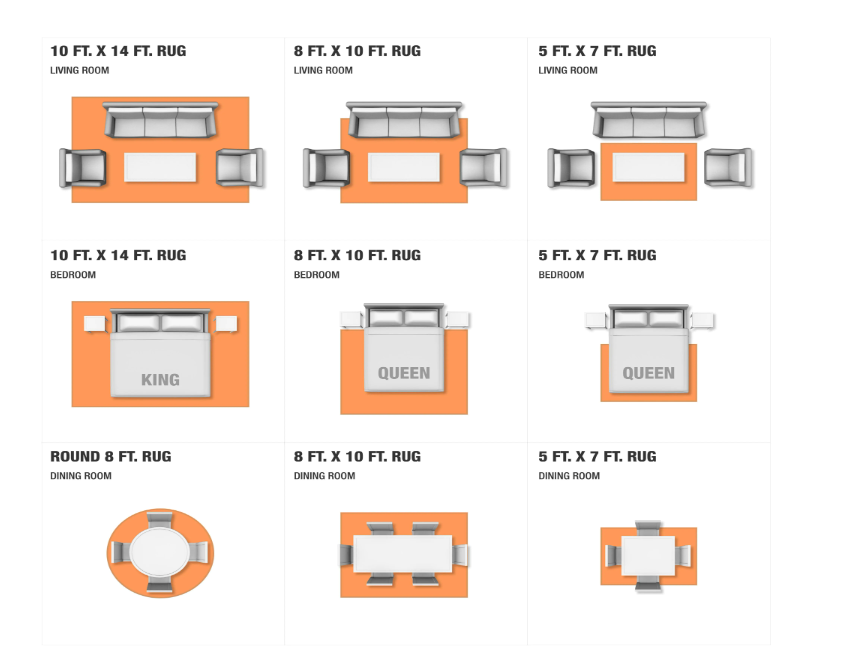 10 FT. X 14 FT. RUG
LIVING ROOM

8 FT. X 10 FT. RUG
LIVING ROOM

5 FT. X 7 FT. RUG
LIVING ROOM

10 FT. X 14 FT. RUG
BEDROOM

KING

8 FT. X 10 FT. RUG
BEDROOM

QUEEN

5 FT. X 7 FT. RUG
BEDROOM

QUEEN

ROUND 8 FT. RUG
DINING ROOM

8 FT. X 10 FT. RUG
DINING ROOM

5 FT. X 7 FT. RUG
DINING ROOM