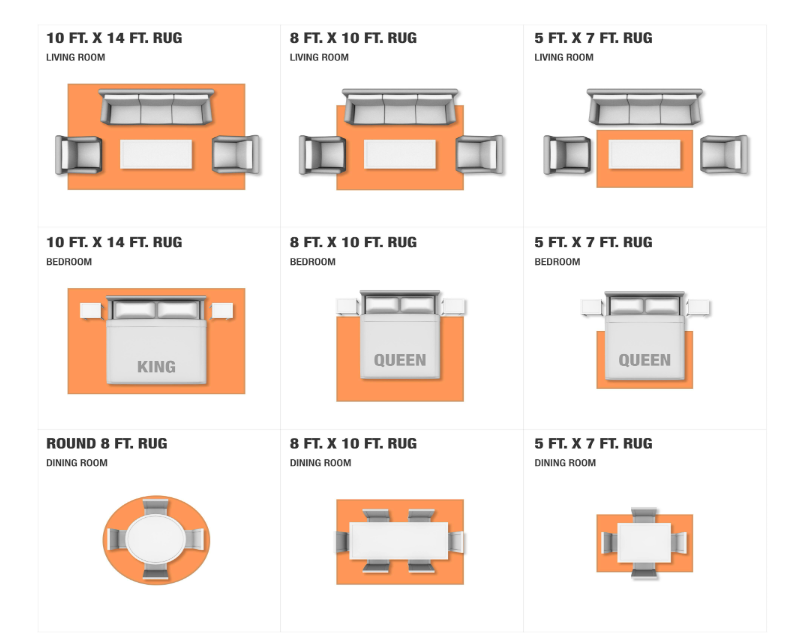 10 FT. X 14 FT. RUG
LIVING ROOM

8 FT. X 10 FT. RUG
LIVING ROOM

5 FT. X 7 FT. RUG
LIVING ROOM

10 FT. X 14 FT. RUG
BEDROOM

KING

8 FT. X 10 FT. RUG
BEDROOM

QUEEN

5 FT. X 7 FT. RUG
BEDROOM

QUEEN

ROUND 8 FT. RUG
DINING ROOM

8 FT. X 10 FT. RUG
DINING ROOM

5 FT. X 7 FT. RUG
DINING ROOM