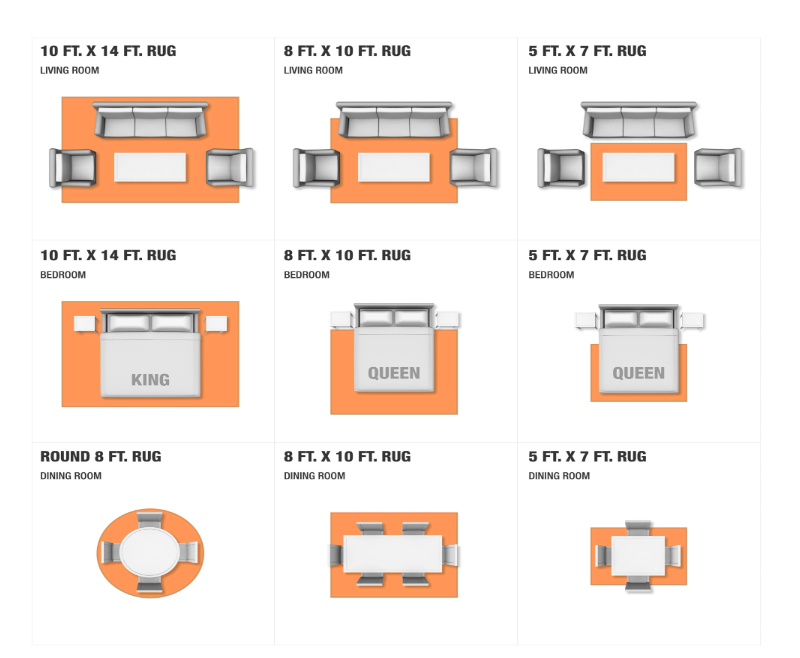 10 FT. X 14 FT. RUG
LIVING ROOM

8 FT. X 10 FT. RUG
LIVING ROOM

5 FT. X 7 FT. RUG
LIVING ROOM

10 FT. X 14 FT. RUG
BEDROOM

KING

8 FT. X 10 FT. RUG
BEDROOM

QUEEN

5 FT. X 7 FT. RUG
BEDROOM

QUEEN

ROUND 8 FT. RUG
DINING ROOM

8 FT. X 10 FT. RUG
DINING ROOM

5 FT. X 7 FT. RUG
DINING ROOM