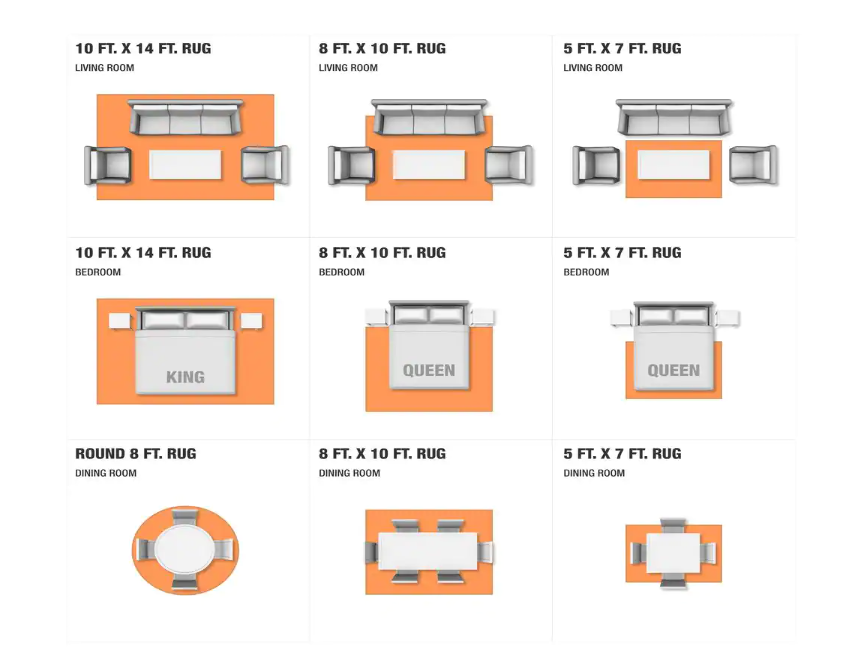 10 FT. X 14 FT. RUG
LIVING ROOM

8 FT. X 10 FT. RUG
LIVING ROOM

5 FT. X 7 FT. RUG
LIVING ROOM

10 FT. X 14 FT. RUG
BEDROOM

KING

8 FT. X 10 FT. RUG
BEDROOM

QUEEN

5 FT. X 7 FT. RUG
BEDROOM

QUEEN

ROUND 8 FT. RUG
DINING ROOM

8 FT. X 10 FT. RUG
DINING ROOM

5 FT. X 7 FT. RUG
DINING ROOM