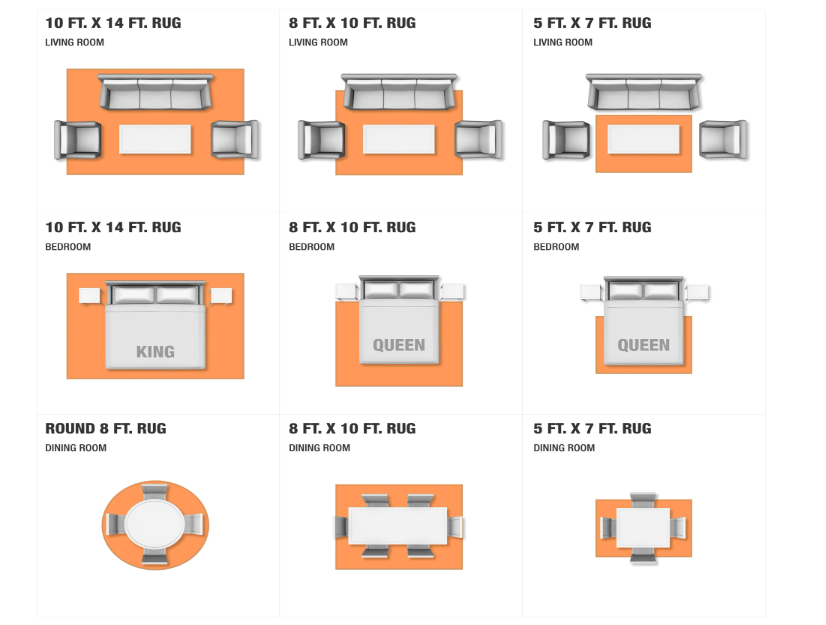 10 FT. X 14 FT. RUG
LIVING ROOM

8 FT. X 10 FT. RUG
LIVING ROOM

5 FT. X 7 FT. RUG
LIVING ROOM

10 FT. X 14 FT. RUG
BEDROOM

KING

8 FT. X 10 FT. RUG
BEDROOM

QUEEN

5 FT. X 7 FT. RUG
BEDROOM

QUEEN

ROUND 8 FT. RUG
DINING ROOM

8 FT. X 10 FT. RUG
DINING ROOM

5 FT. X 7 FT. RUG
DINING ROOM