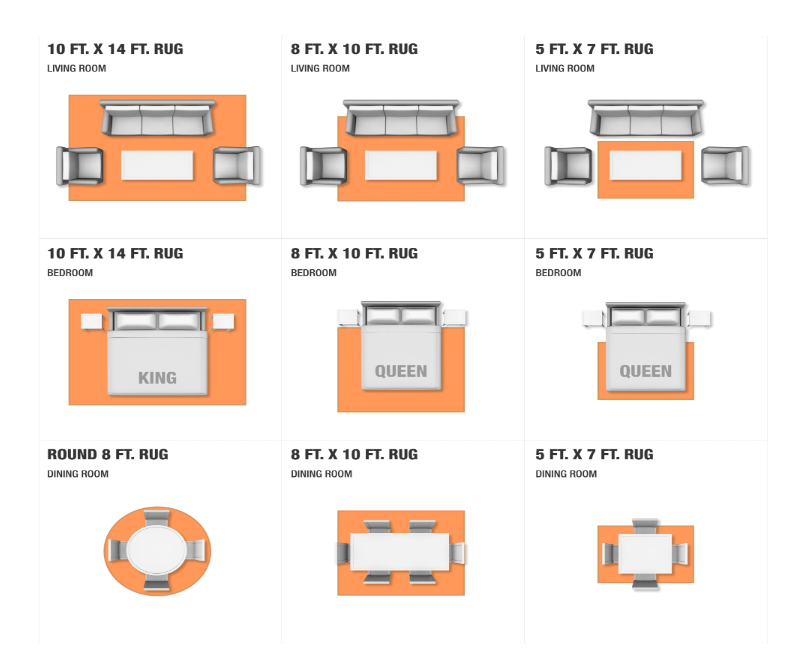 10 FT. X 14 FT. RUG
LIVING ROOM

8 FT. X 10 FT. RUG
LIVING ROOM

5 FT. X 7 FT. RUG
LIVING ROOM

10 FT. X 14 FT. RUG
BEDROOM

KING

8 FT. X 10 FT. RUG
BEDROOM

QUEEN

5 FT. X 7 FT. RUG
BEDROOM

QUEEN

ROUND 8 FT. RUG
DINING ROOM

8 FT. X 10 FT. RUG
DINING ROOM

5 FT. X 7 FT. RUG
DINING ROOM